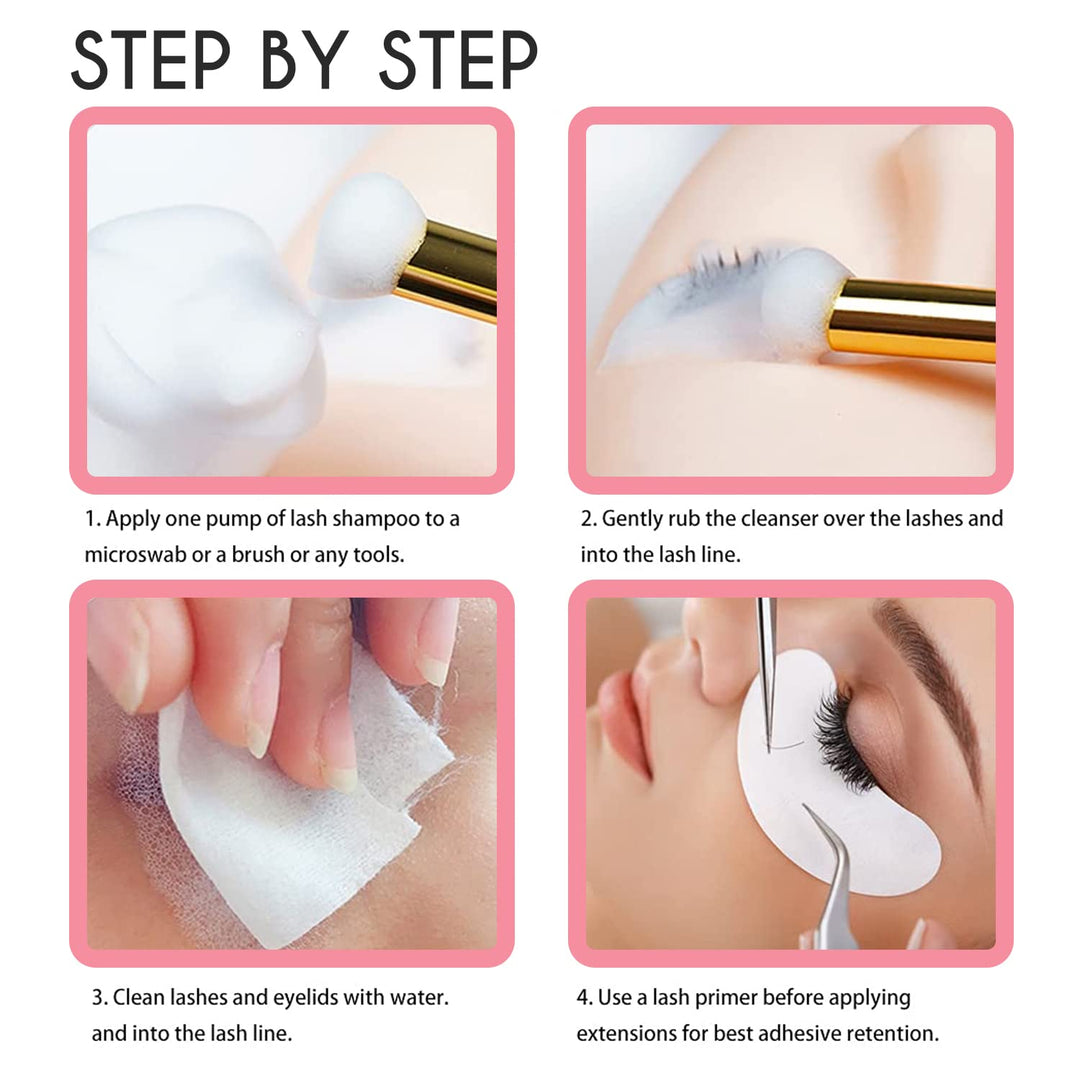 STEP BY STEP

1. Apply one pump of lash shampoo to a microswab or a brush or any tools.

2. Gently rub the cleanser over the lashes and into the lash line.

3. Clean lashes and eyelids with water. and into the lash line.

4. Use a lash primer before applying extensions for best adhesive retention.