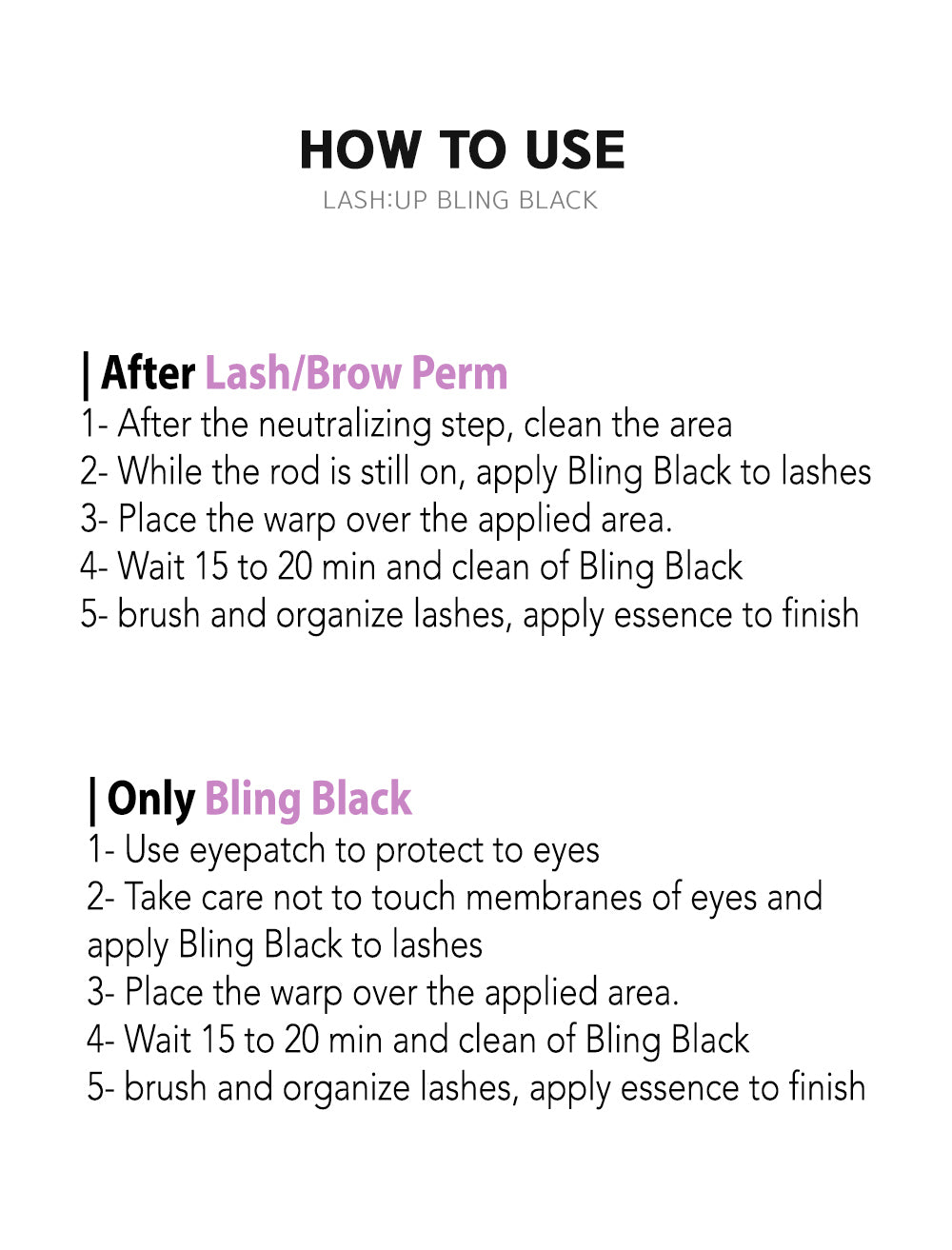 HOW TO USE
LASH:UP BLING BLACK

| After Lash/Brow Perm
1- After the neutralizing step, clean the area
2- While the rod is still on, apply Bling Black to lashes
3- Place the warp over the applied area.
4- Wait 15 to 20 min and clean of Bling Black
5- brush and organize lashes, apply essence to finish

| Only Bling Black
1- Use eyepatch to protect to eyes
2- Take care not to touch membranes of eyes and apply Bling Black to lashes
3- Place the warp over the applied area.
4- Wait 15 to 20 min and clean of Bling Black
5- brush and organize lashes, apply essence to finish