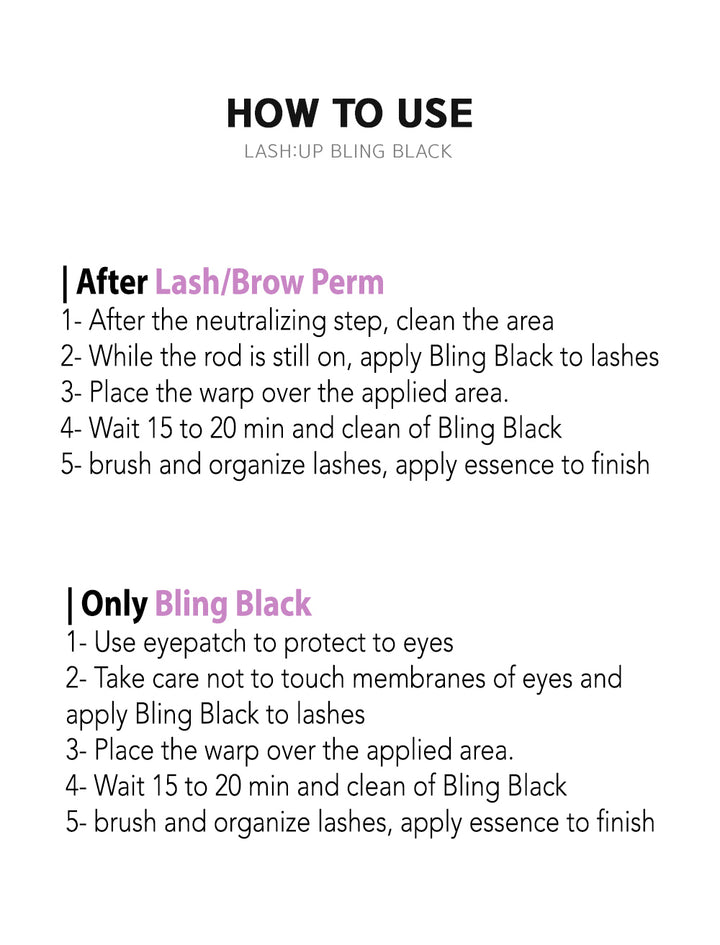 HOW TO USE
LASH:UP BLING BLACK

| After Lash/Brow Perm
1- After the neutralizing step, clean the area
2- While the rod is still on, apply Bling Black to lashes
3- Place the warp over the applied area.
4- Wait 15 to 20 min and clean of Bling Black
5- brush and organize lashes, apply essence to finish

| Only Bling Black
1- Use eyepatch to protect to eyes
2- Take care not to touch membranes of eyes and apply Bling Black to lashes
3- Place the warp over the applied area.
4- Wait 15 to 20 min and clean of Bling Black
5- brush and organize lashes, apply essence to finish