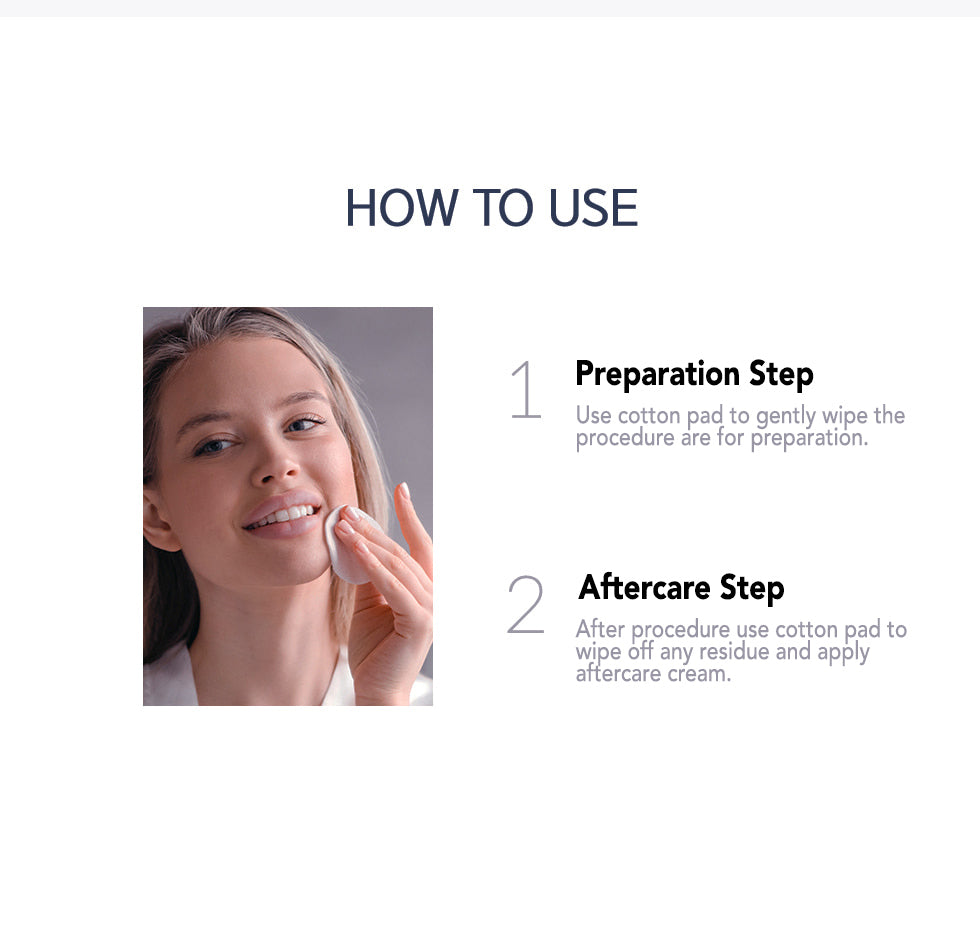 HOW TO USE

1 Preparation Step
Use cotton pad to gently wipe the procedure are for preparation.

2 Aftercare Step
After procedure use cotton pad to wipe off any residue and apply aftercare cream.