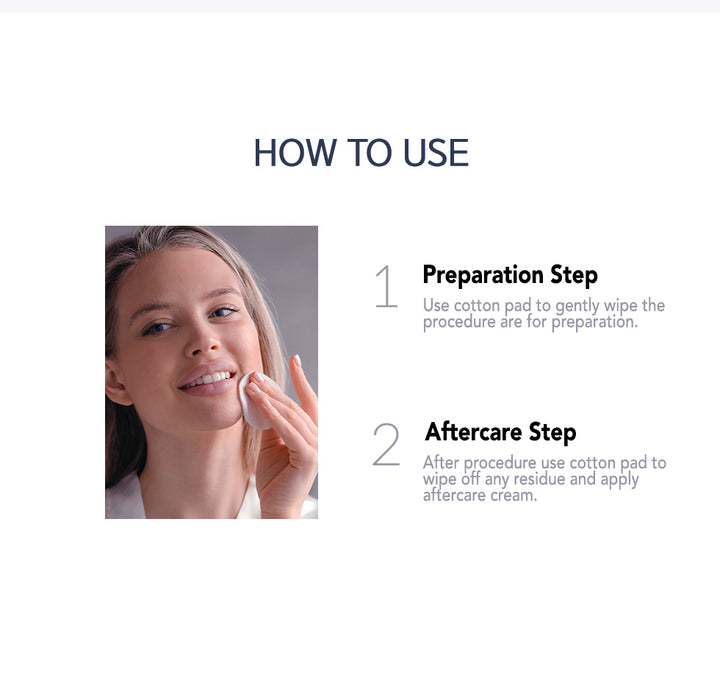 HOW TO USE

1 Preparation Step
Use cotton pad to gently wipe the procedure are for preparation.

2 Aftercare Step
After procedure use cotton pad to wipe off any residue and apply aftercare cream.