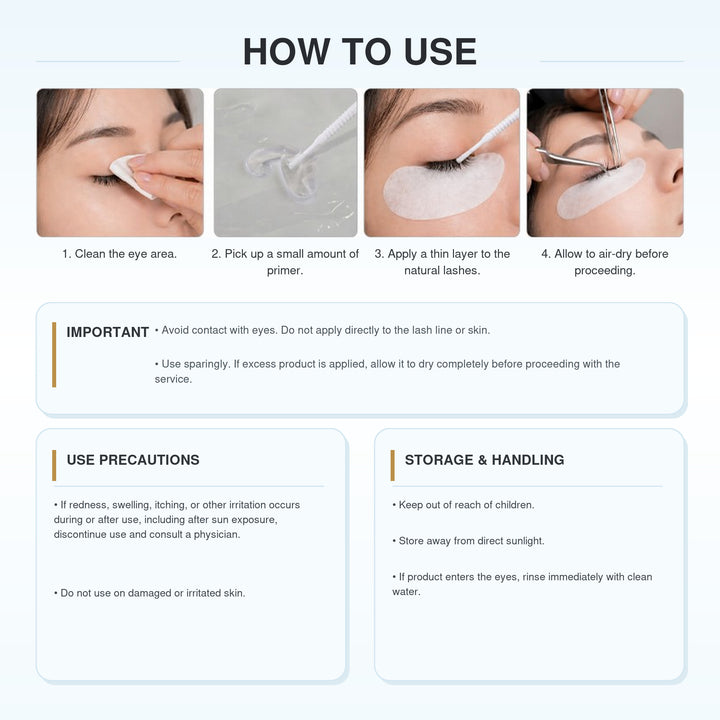 HOW TO USE

1. Clean the eye area.

2. Pick up a small amount of primer.

3. Apply a thin layer to the natural lashes.

4. Allow to air-dry before proceeding.

IMPORTANT • Avoid contact with eyes. Do not apply directly to the lash line or skin.

• Use sparingly. If excess product is applied, allow it to dry completely before proceeding with the service.

USE PRECAUTIONS

• If redness, swelling, itching, or other irritation occurs during or after use, including after sun exposure, discontinue use and consult a physician.

• Do not use on damaged or irritated skin.

STORAGE & HANDLING

• Keep out of reach of children.

• Store away from direct sunlight.

• If product enters the eyes, rinse immediately with clean water.