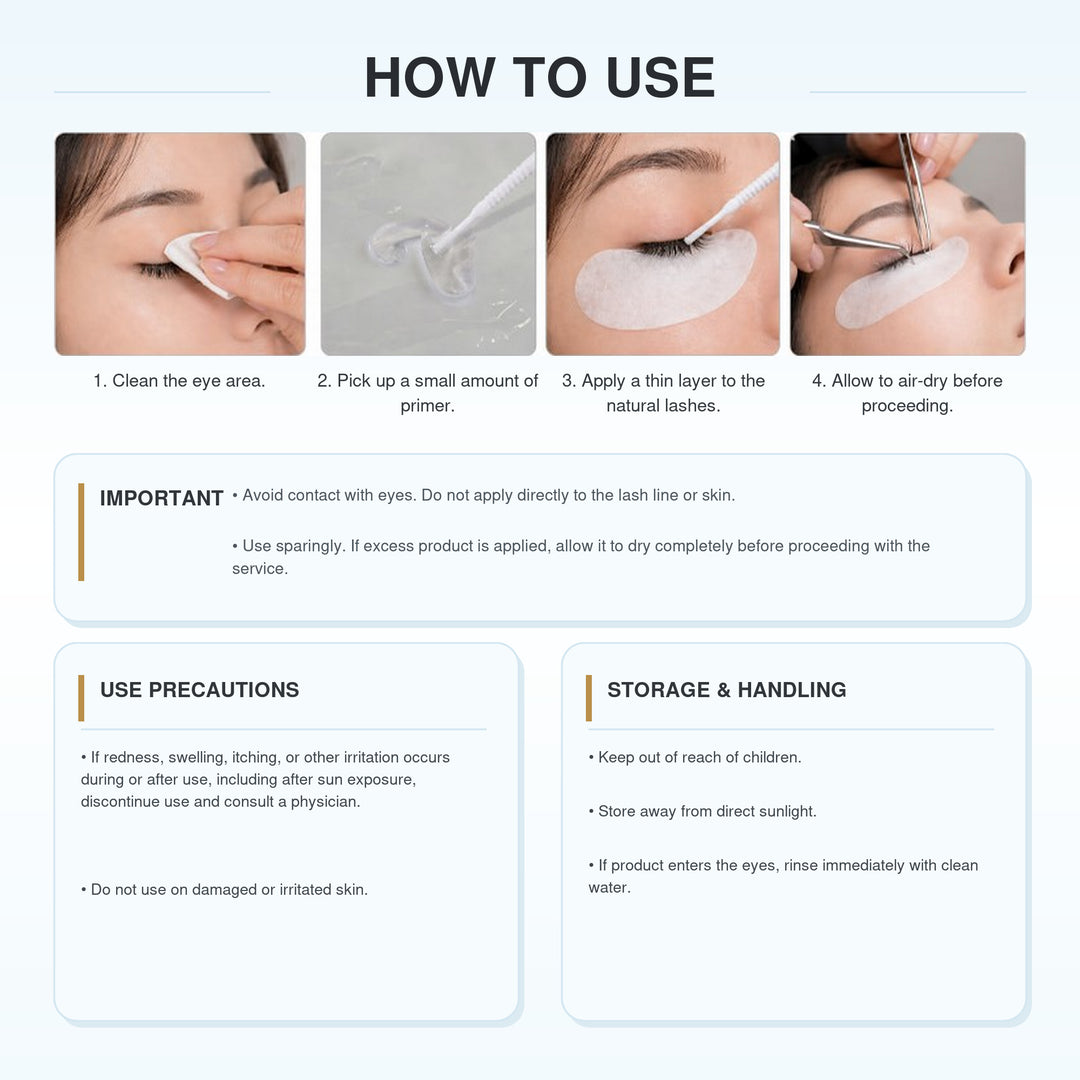 HOW TO USE

1. Clean the eye area.

2. Pick up a small amount of primer.

3. Apply a thin layer to the natural lashes.

4. Allow to air-dry before proceeding.

IMPORTANT

• Avoid contact with eyes. Do not apply directly to the lash line or skin.

• Use sparingly. If excess product is applied, allow it to dry completely before proceeding with the service.

USE PRECAUTIONS

• If redness, swelling, itching, or other irritation occurs during or after use, including after sun exposure, discontinue use and consult a physician.

• Do not use on damaged or irritated skin.

STORAGE & HANDLING

• Keep out of reach of children.

• Store away from direct sunlight.

• If product enters the eyes, rinse immediately with clean water.