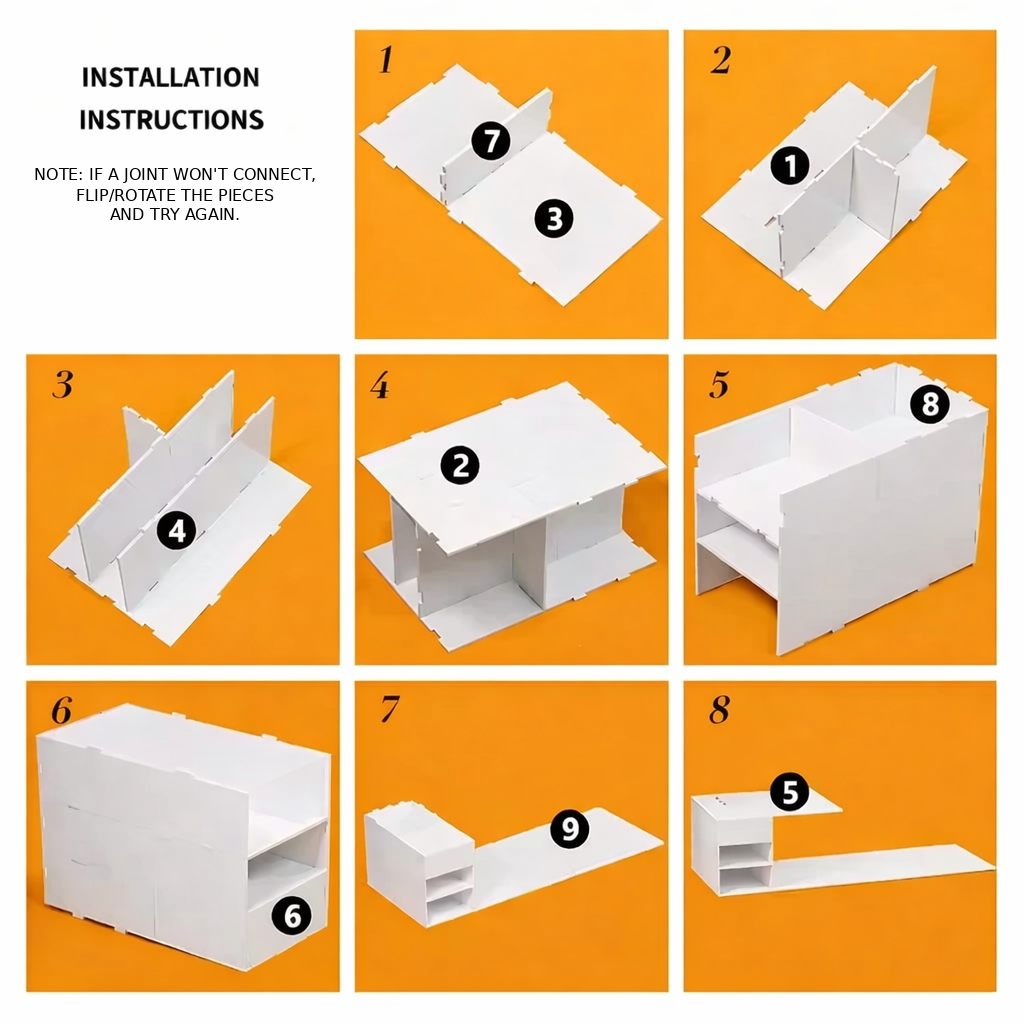 INSTALLATION INSTRUCTIONS

NOTE: IF A JOINT WON'T CONNECT, FLIP/ROTATE THE PIECES AND TRY AGAIN.

1
7
3

2
1

3
4

4
2

5
8

6
6

7
9

8
5