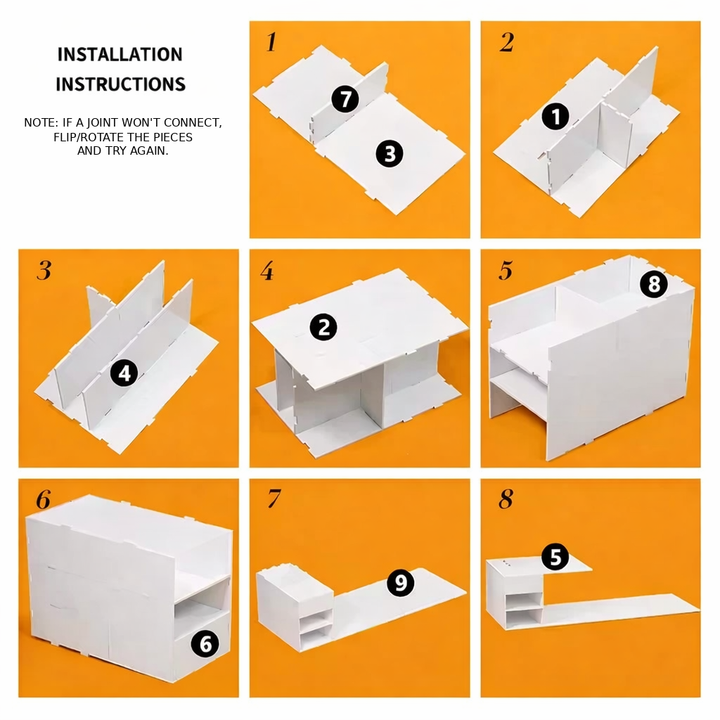 INSTALLATION INSTRUCTIONS

NOTE: IF A JOINT WON'T CONNECT, FLIP/ROTATE THE PIECES AND TRY AGAIN.

1
7
3

2
1

3
4

4
2

5
8

6
6

7
9

8
5