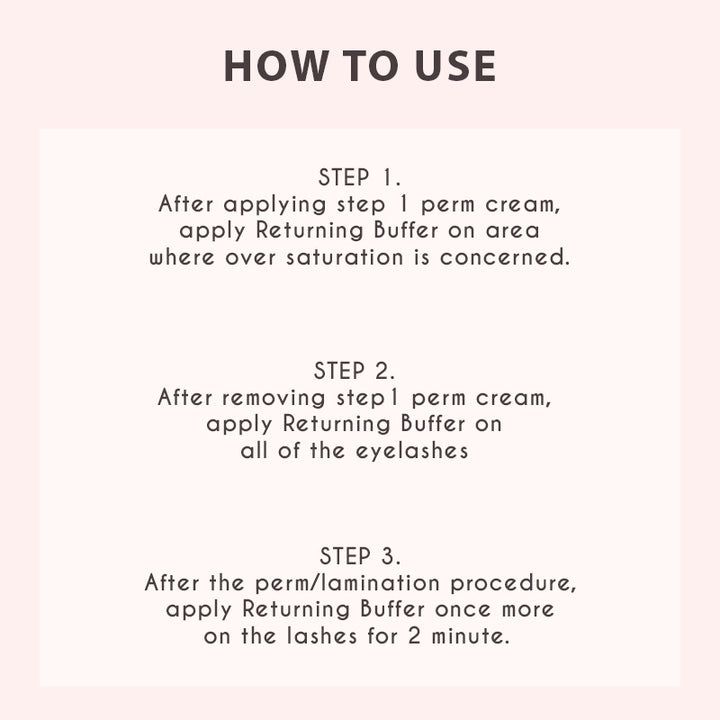 HOW TO USE

STEP 1.
After applying step 1 perm cream, apply Returning Buffer on area where over saturation is concerned.

STEP 2.
After removing step1 perm cream, apply Returning Buffer on all of the eyelashes

STEP 3.
After the perm/lamination procedure, apply Returning Buffer once more on the lashes for 2 minute.